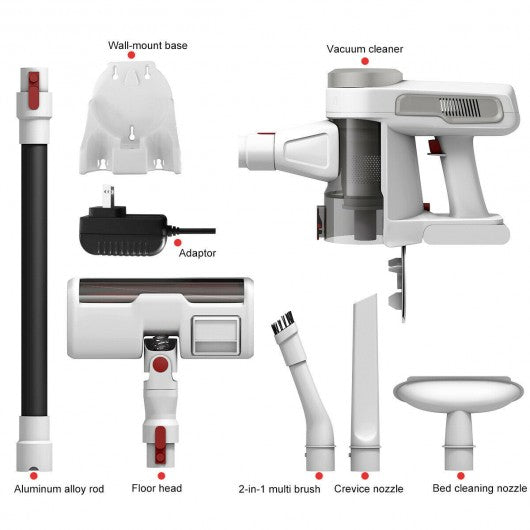 Wall-mount base

Vacuum cleaner

Adaptor

Aluminum alloy rod

Floor head

2-in-1 multi brush

Crevice nozzle

Bed cleaning nozzle