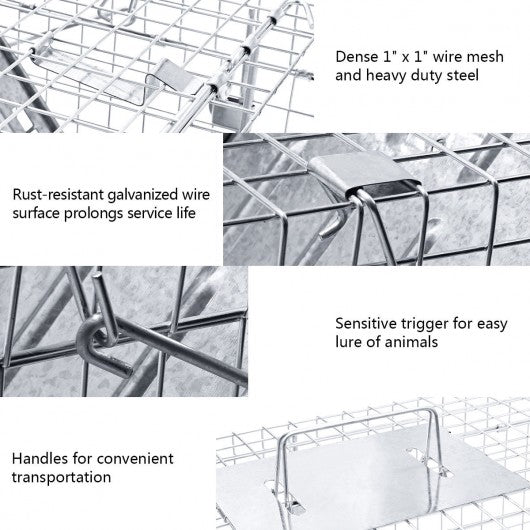 Dense 1" x 1" wire mesh and heavy duty steel

Rust-resistant galvanized wire surface prolongs service life

Sensitive trigger for easy lure of animals

Handles for convenient transportation