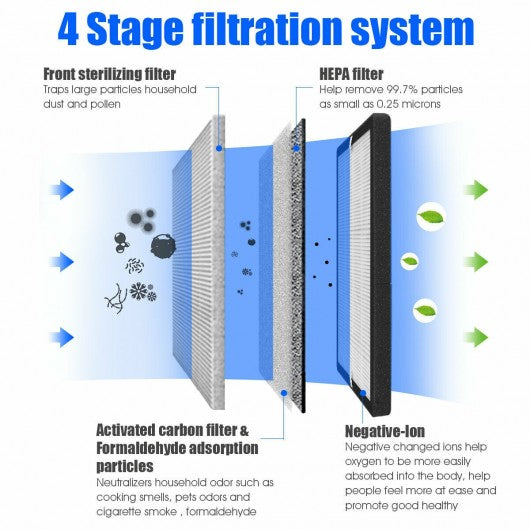 4 Stage filtration system

Front sterilizing filter
Traps large particles household dust and pollen

HEPA filter
Help remove 99.7% particles as small as 0.25 microns

Activated carbon filter & Formaldehyde adsorption particles
Neutralizers household odor such as cooking smells, pets odors and cigarette smoke , formaldehyde

Negative-Ion
Negative changed ions help oxygen to be more easily absorbed into the body, help people feel more at ease and promote good healthy