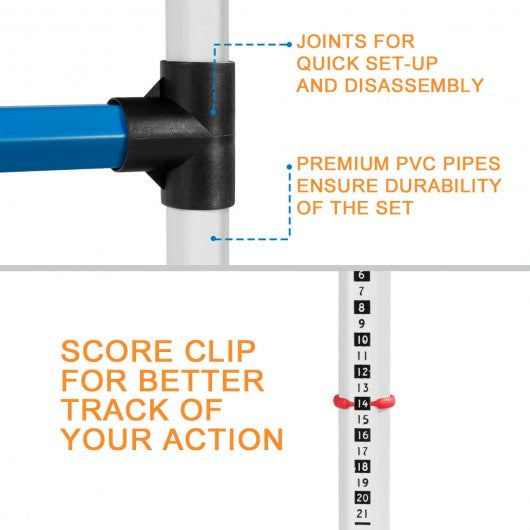 JOINTS FOR QUICK SET-UP AND DISASSEMBLY

PREMIUM PVC PIPES ENSURE DURABILITY OF THE SET

SCORE CLIP FOR BETTER TRACK OF YOUR ACTION

6
7
8
9
10
11
12
13
14
15
16
17
18
19
20
21