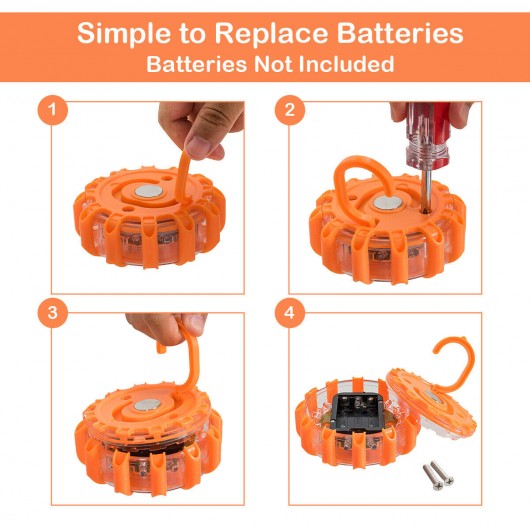 Simple to Replace Batteries
Batteries Not Included

1

2

3

4