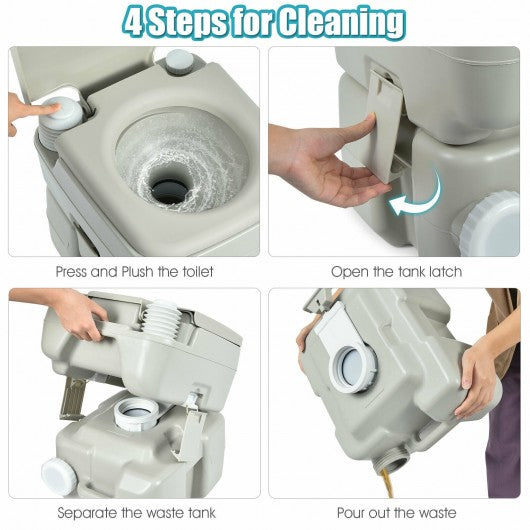 4 Steps for Cleaning

Press and Plush the toilet

Open the tank latch

Separate the waste tank

Pour out the waste