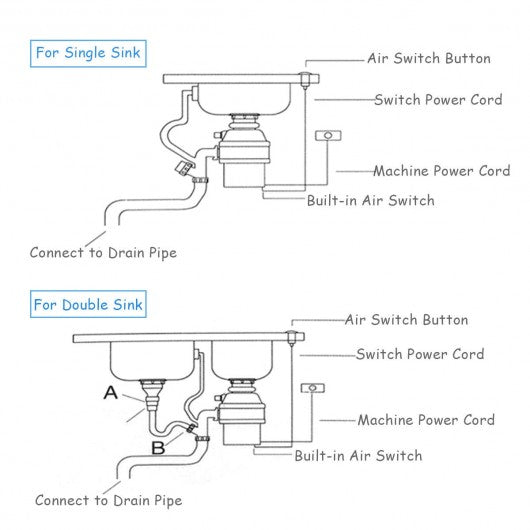 For Single Sink

Air Switch Button

Switch Power Cord

Machine Power Cord

Built-in Air Switch

Connect to Drain Pipe

For Double Sink

Air Switch Button

Switch Power Cord

A

Machine Power Cord

B

Built-in Air Switch

Connect to Drain Pipe