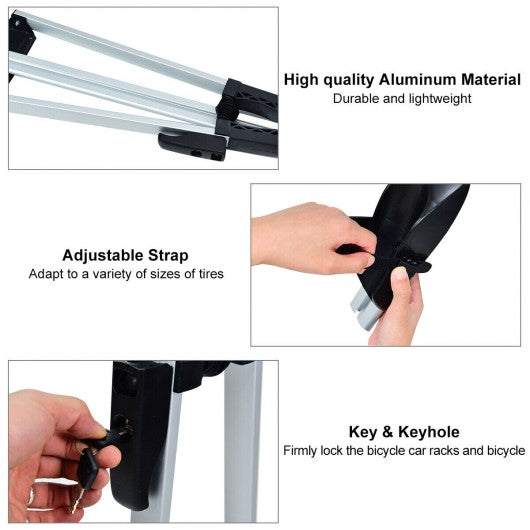 High quality Aluminum Material
Durable and lightweight

Adjustable Strap
Adapt to a variety of sizes of tires

Key & Keyhole
Firmly lock the bicycle car racks and bicycle