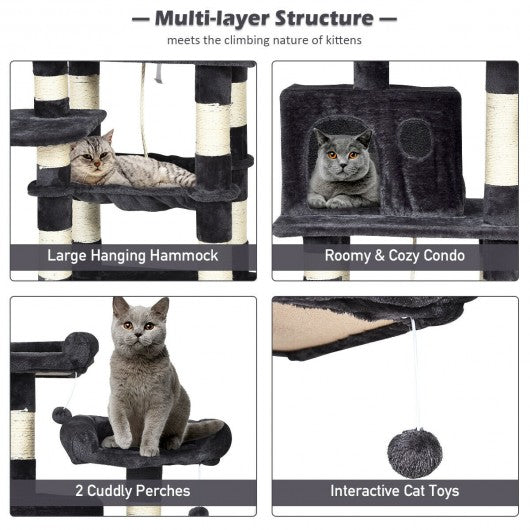 — Multi-layer Structure —

meets the climbing nature of kittens

Large Hanging Hammock

Roomy & Cozy Condo

2 Cuddly Perches

Interactive Cat Toys