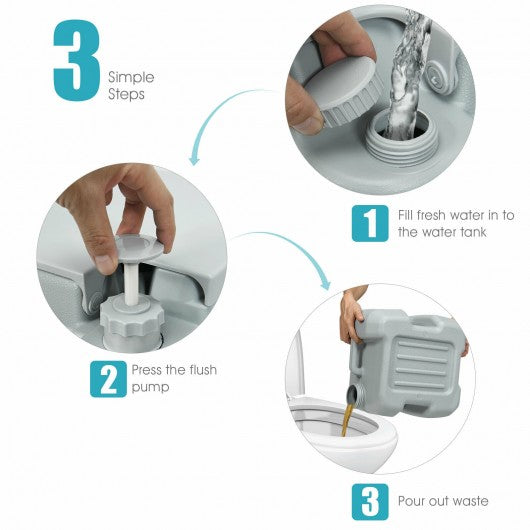 3 Simple Steps

1 Fill fresh water in to the water tank

2 Press the flush pump

3 Pour out waste