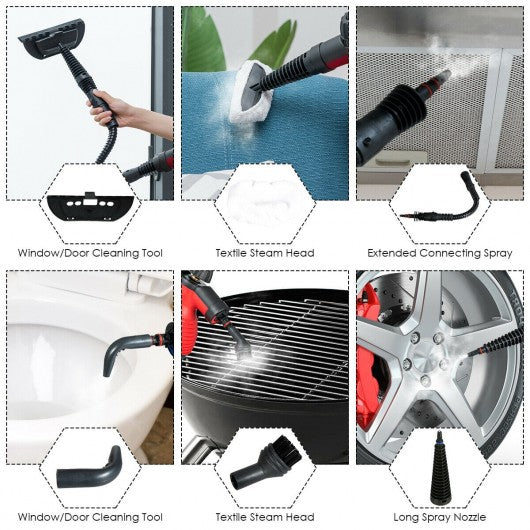 Window/Door Cleaning Tool

Textile Steam Head

Extended Connecting Spray

Window/Door Cleaning Tool

Textile Steam Head

Long Spray Nozzle