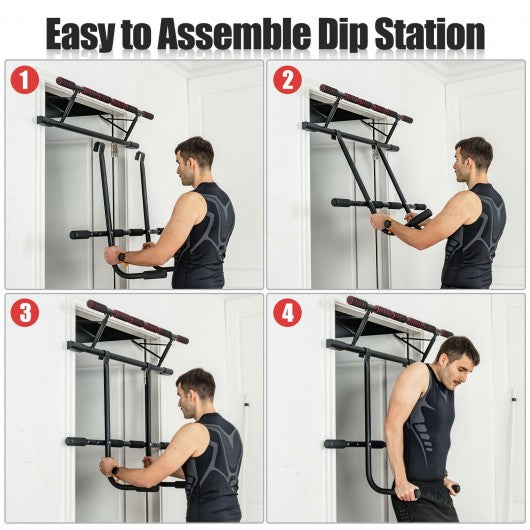 Easy to Assemble Dip Station

1

2

3

4