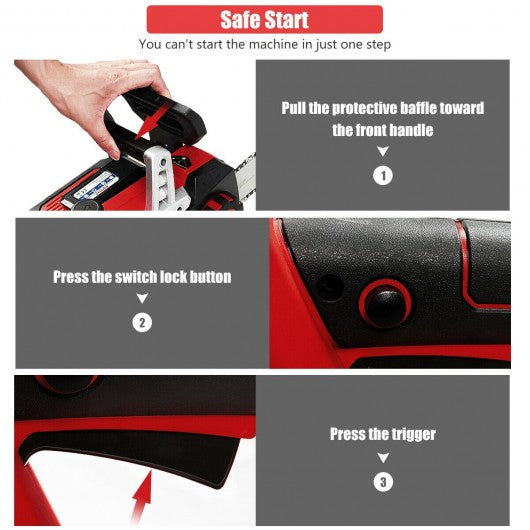 Safe Start

You can't start the machine in just one step

Pull the protective baffle toward the front handle

1

Press the switch lock button

2

Press the trigger

3