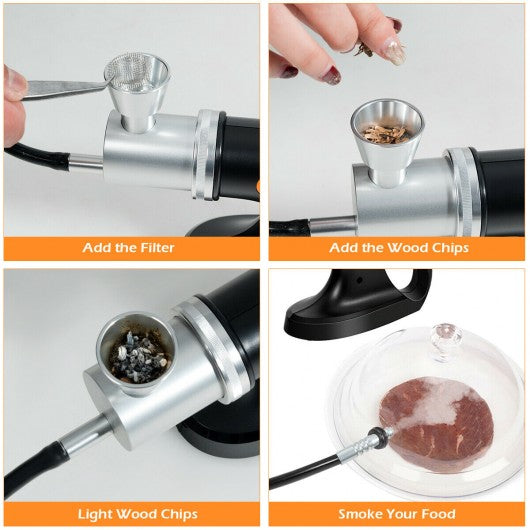 Add the Filter

Add the Wood Chips

Light Wood Chips

Smoke Your Food