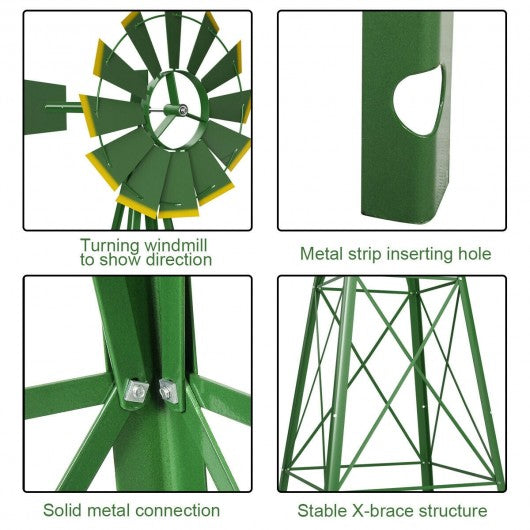 Turning windmill
to show direction

Metal strip inserting hole

Solid metal connection

Stable X-brace structure