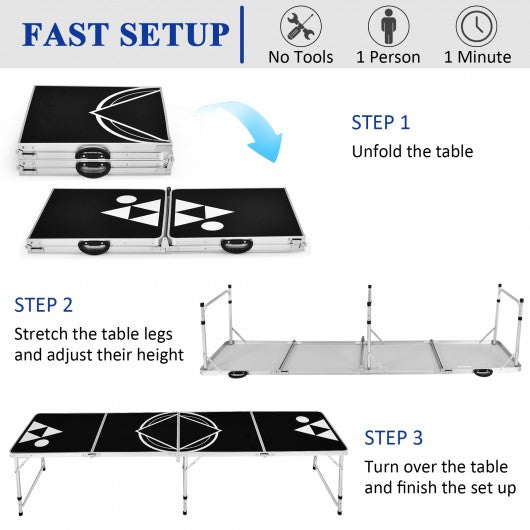 FAST SETUP

No Tools

1 Person

1 Minute

STEP 1

Unfold the table

STEP 2

Stretch the table legs and adjust their height

STEP 3

Turn over the table and finish the set up