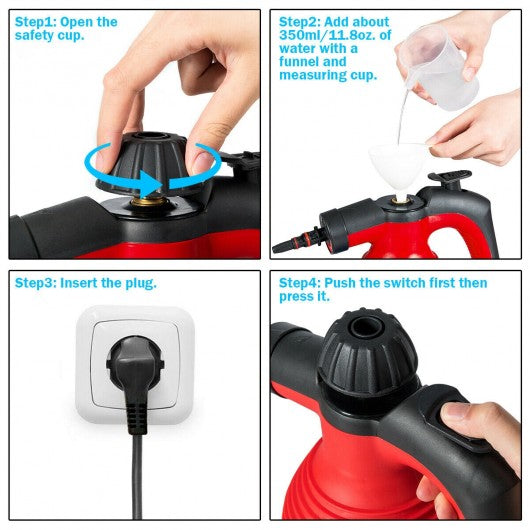 Step1: Open the safety cup.

Step2: Add about 350ml/11.8oz. of water with a funnel and measuring cup.

Step3: Insert the plug.

Step4: Push the switch first then press it.