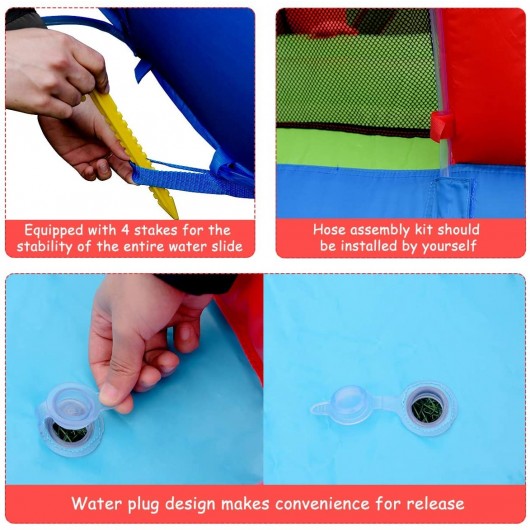 Equipped with 4 stakes for the stability of the entire water slide

Hose assembly kit should be installed by yourself

Water plug design makes convenience for release