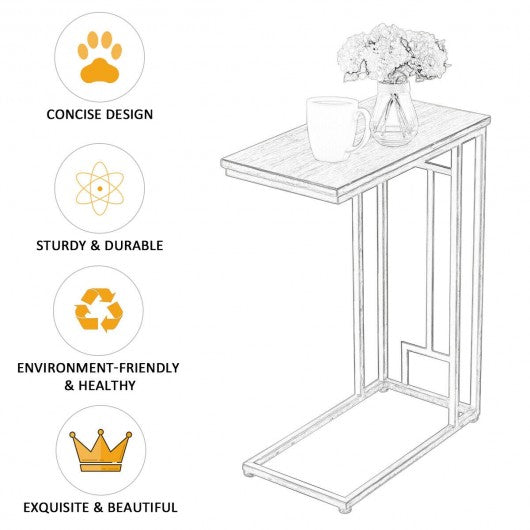 CONCISE DESIGN

STURDY & DURABLE

ENVIRONMENT-FRIENDLY & HEALTHY

EXQUISITE & BEAUTIFUL