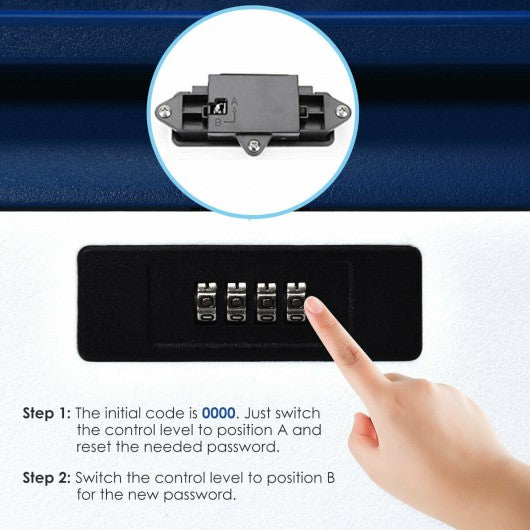 A
B

Step 1: The initial code is 0000. Just switch the control level to position A and reset the needed password.

Step 2: Switch the control level to position B for the new password.