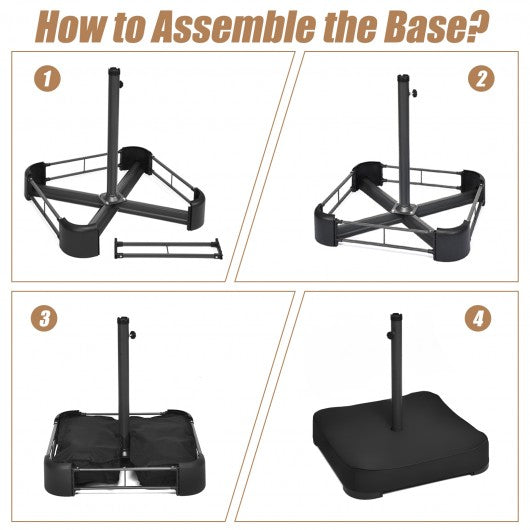 How to Assemble the Base?

1

2

3

4