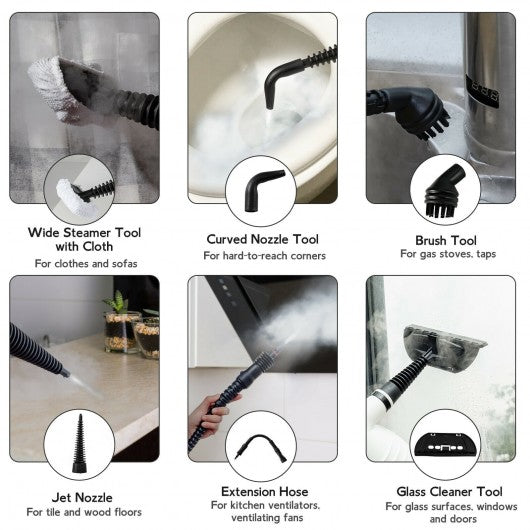 Wide Steamer Tool with Cloth
For clothes and sofas

Curved Nozzle Tool
For hard-to-reach corners

Brush Tool
For gas stoves, taps

Jet Nozzle
For tile and wood floors

Extension Hose
For kitchen ventilators, ventilating fans

Glass Cleaner Tool
For glass surfaces, windows and doors