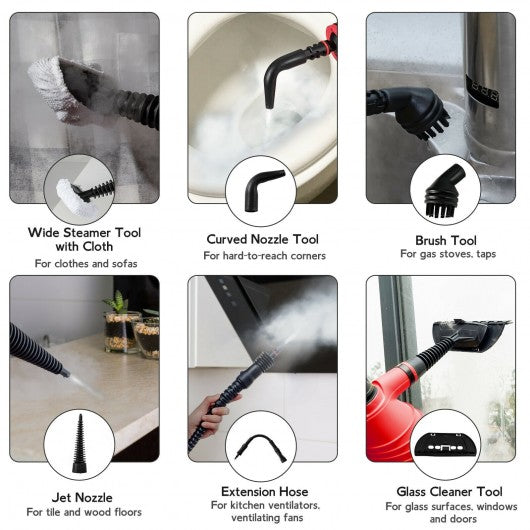 Wide Steamer Tool with Cloth
For clothes and sofas

Curved Nozzle Tool
For hard-to-reach corners

Brush Tool
For gas stoves, taps

Jet Nozzle
For tile and wood floors

Extension Hose
For kitchen ventilators, ventilating fans

Glass Cleaner Tool
For glass surfaces, windows and doors