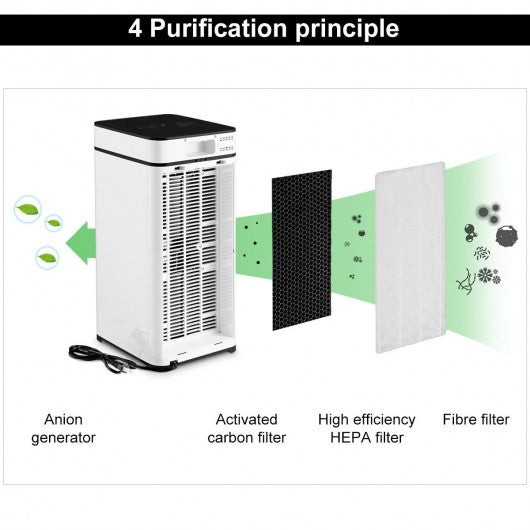 4 Purification principle

Anion generator

Activated carbon filter

High efficiency HEPA filter

Fibre filter