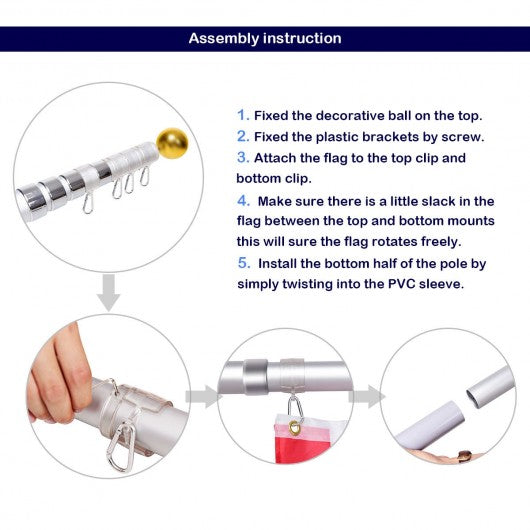 Assembly instruction

1. Fixed the decorative ball on the top.

2. Fixed the plastic brackets by screw.

3. Attach the flag to the top clip and bottom clip.

4. Make sure there is a little slack in the flag between the top and bottom mounts this will sure the flag rotates freely.

5. Install the bottom half of the pole by simply twisting into the PVC sleeve.