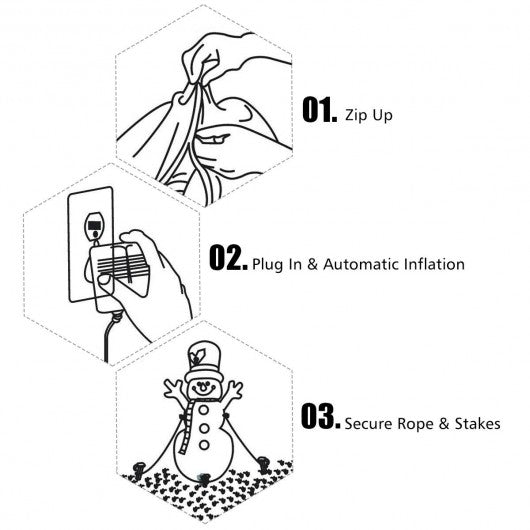 01. Zip Up

02. Plug In & Automatic Inflation

03. Secure Rope & Stakes