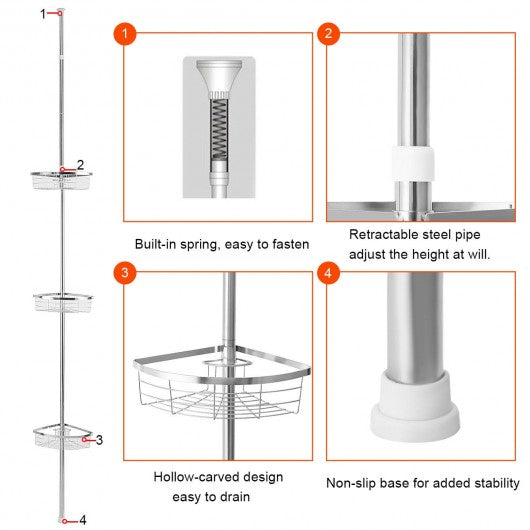 1

2

3

4

1

Built-in spring, easy to fasten

2

Retractable steel pipe adjust the height at will.

3

Hollow-carved design easy to drain

4

Non-slip base for added stability