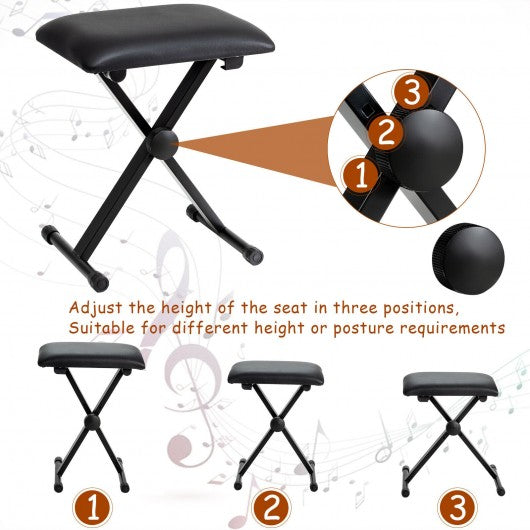 3
2
1

Adjust the height of the seat in three positions,
Suitable for different height or posture requirements

1
2
3