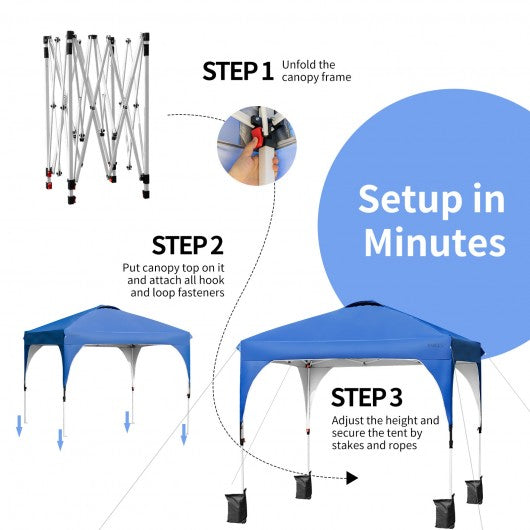 STEP 1 Unfold the canopy frame

Setup in Minutes

STEP 2
Put canopy top on it and attach all hook and loop fasteners

STEP 3
Adjust the height and secure the tent by stakes and ropes