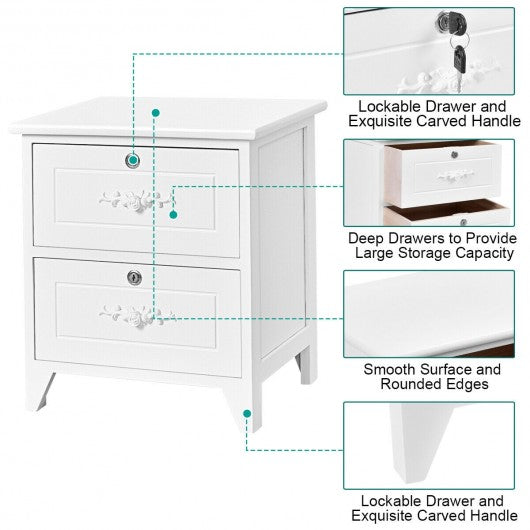 Lockable Drawer and Exquisite Carved Handle

Deep Drawers to Provide Large Storage Capacity

Smooth Surface and Rounded Edges

Lockable Drawer and Exquisite Carved Handle