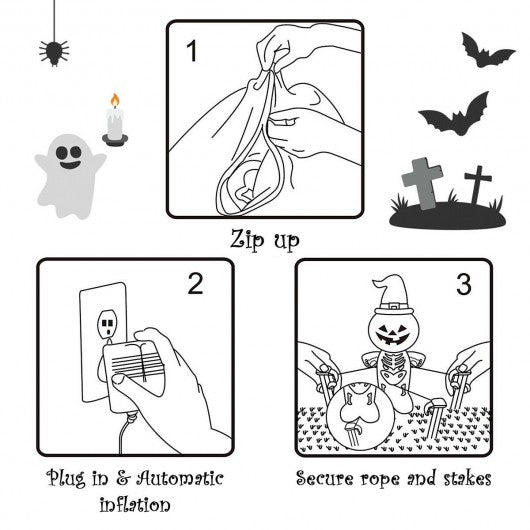 1

Zip up

2

Plug in & Automatic inflation

3

Secure rope and stakes