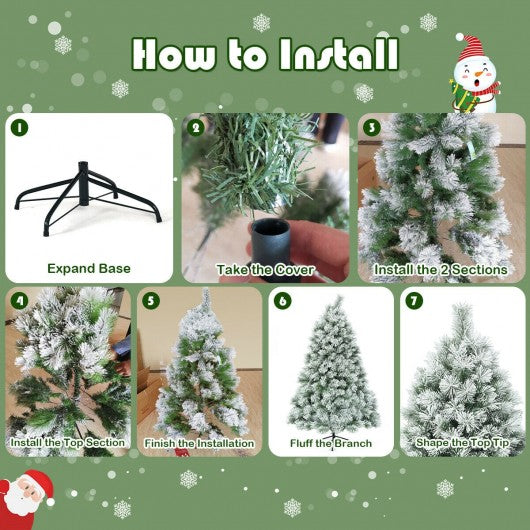 How to Install

1
Expand Base

2
Take the Cover

3
Install the 2 Sections

4
Install the Top Section

5
Finish the Installation

6
Fluff the Branch

7
Shape the Top Tip