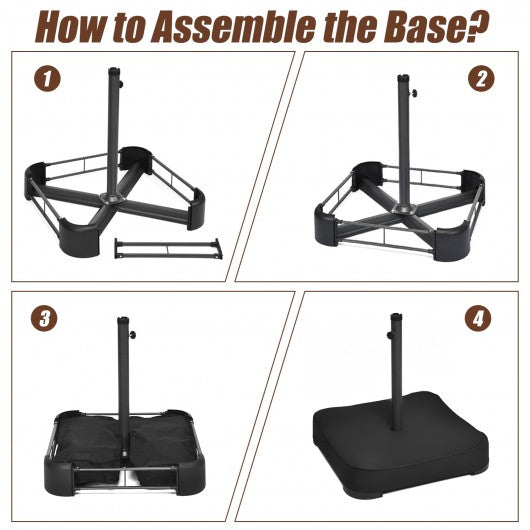 How to Assemble the Base?

1

2

3

4