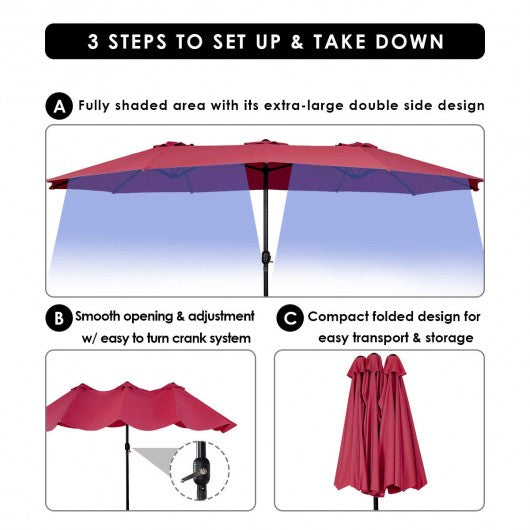 3 STEPS TO SET UP & TAKE DOWN

A Fully shaded area with its extra-large double side design

B Smooth opening & adjustment w/ easy to turn crank system

C Compact folded design for easy transport & storage