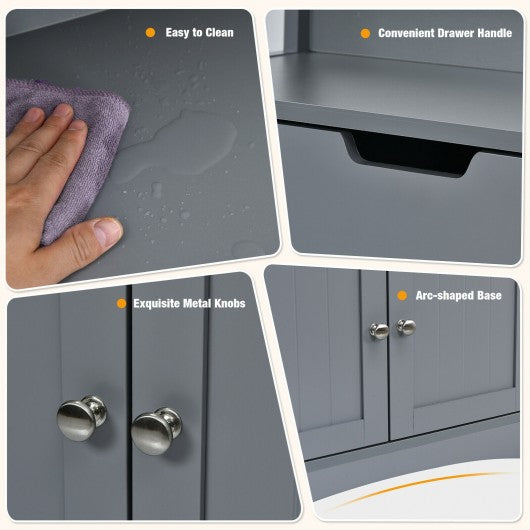 Easy to Clean

Convenient Drawer Handle

Exquisite Metal Knobs

Arc-shaped Base