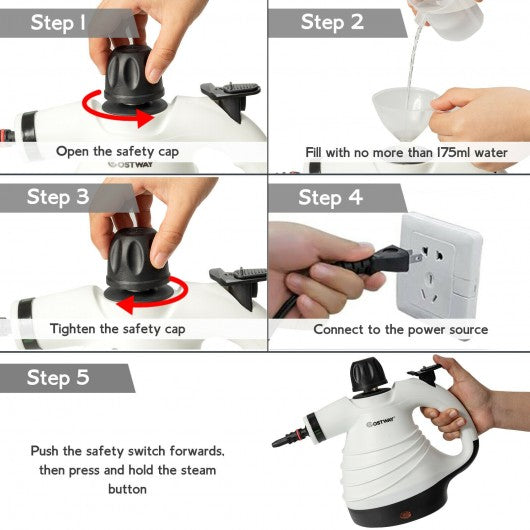 Step 1

Open the safety cap

COSTWAY

Step 2

Fill with no more than 175ml water

Step 3

Tighten the safety cap

Step 4

Connect to the power source

Step 5

Push the safety switch forwards, then press and hold the steam button

COSTWAY