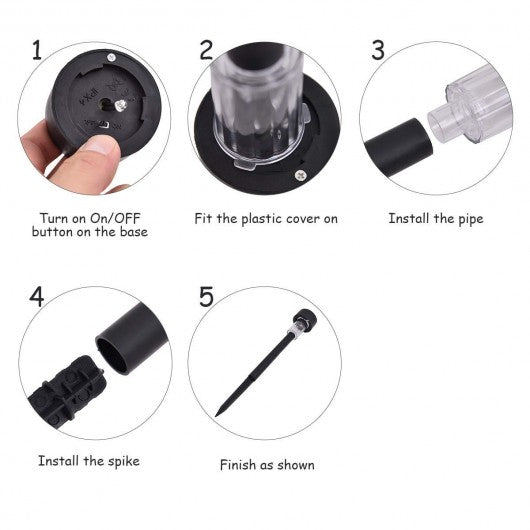 1

Turn on On/OFF button on the base

2

Fit the plastic cover on

3

Install the pipe

4

Install the spike

5

Finish as shown