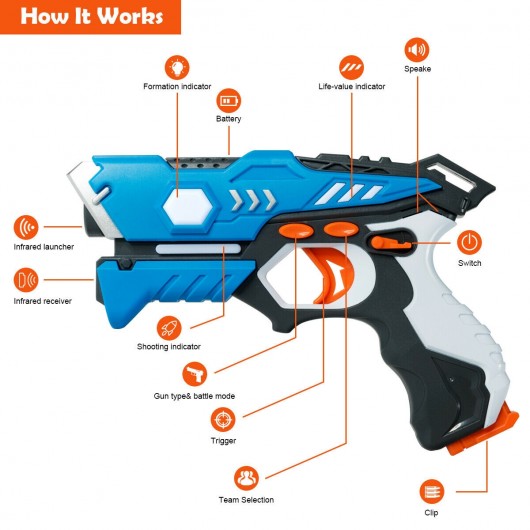 How It Works

Formation indicator

Battery

Life-value indicator

Speake

Infrared launcher

Infrared receiver

Switch

Shooting indicator

Gun type& battle mode

Trigger

Team Selection

Clip