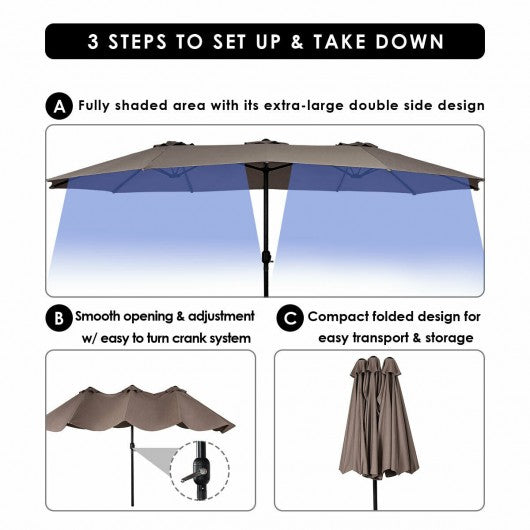 3 STEPS TO SET UP & TAKE DOWN

A Fully shaded area with its extra-large double side design

B Smooth opening & adjustment w/ easy to turn crank system

C Compact folded design for easy transport & storage