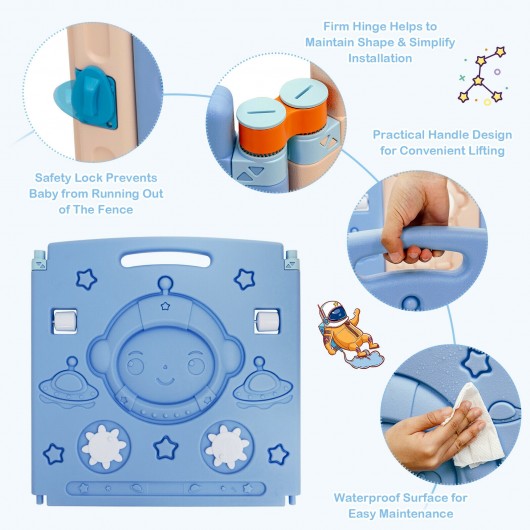 Firm Hinge Helps to Maintain Shape & Simplify Installation

Practical Handle Design for Convenient Lifting

Safety Lock Prevents Baby from Running Out of The Fence

Waterproof Surface for Easy Maintenance