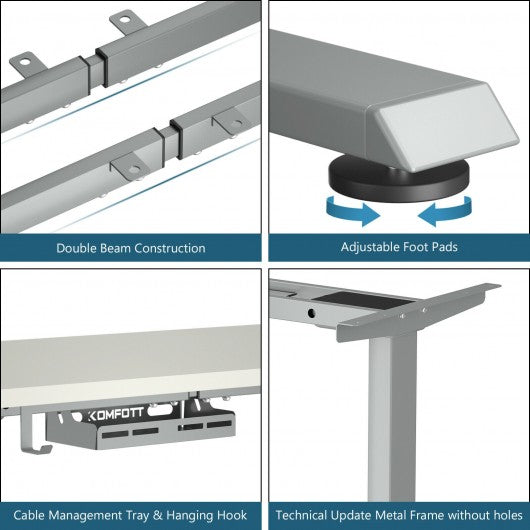 Double Beam Construction

Adjustable Foot Pads

KOMFOTT

Cable Management Tray & Hanging Hook

Technical Update Metal Frame without holes