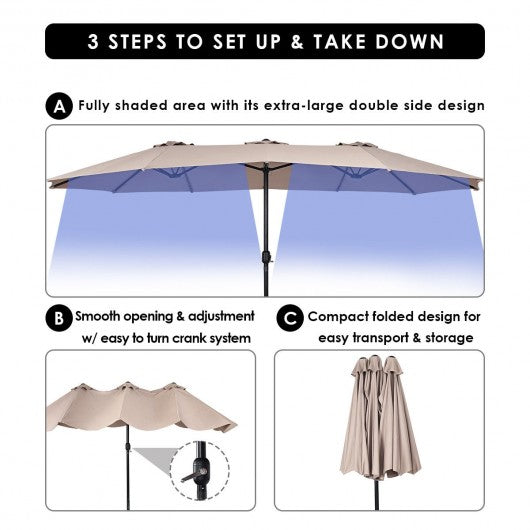 3 STEPS TO SET UP & TAKE DOWN

A Fully shaded area with its extra-large double side design

B Smooth opening & adjustment w/ easy to turn crank system

C Compact folded design for easy transport & storage