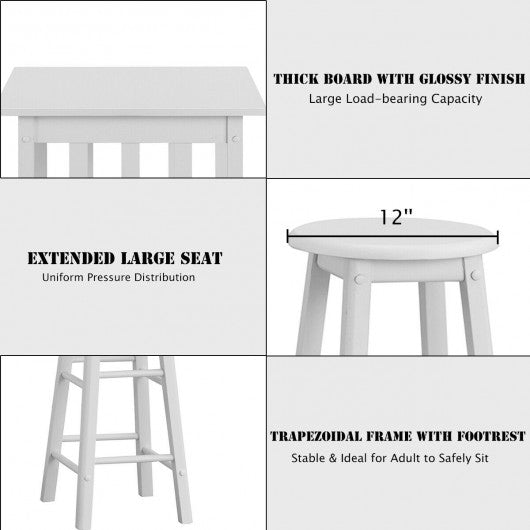 THICK BOARD WITH GLOSSY FINISH
Large Load-bearing Capacity

EXTENDED LARGE SEAT
Uniform Pressure Distribution

12"

TRAPEZOIDAL FRAME WITH FOOTREST
Stable & Ideal for Adult to Safely Sit