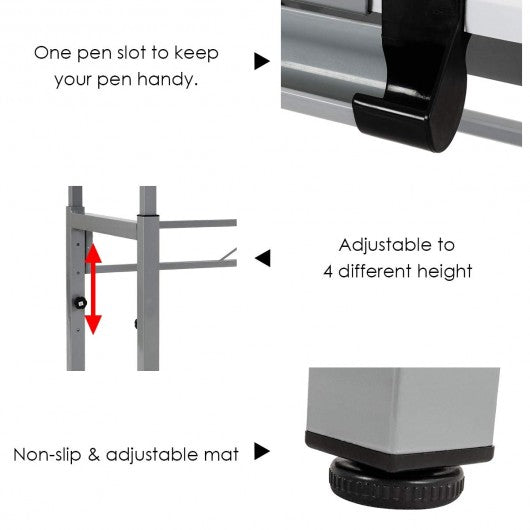 One pen slot to keep your pen handy.

Adjustable to 4 different height

Non-slip & adjustable mat