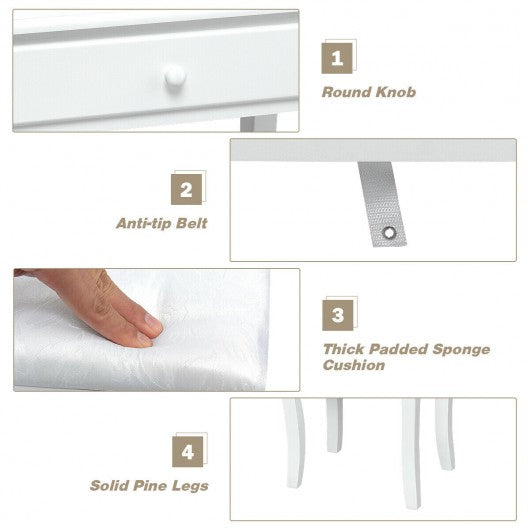 1
Round Knob

2
Anti-tip Belt

3
Thick Padded Sponge Cushion

4
Solid Pine Legs