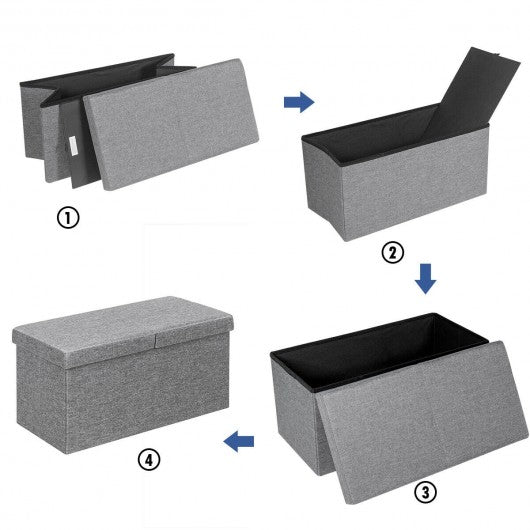 ①

②

③

④