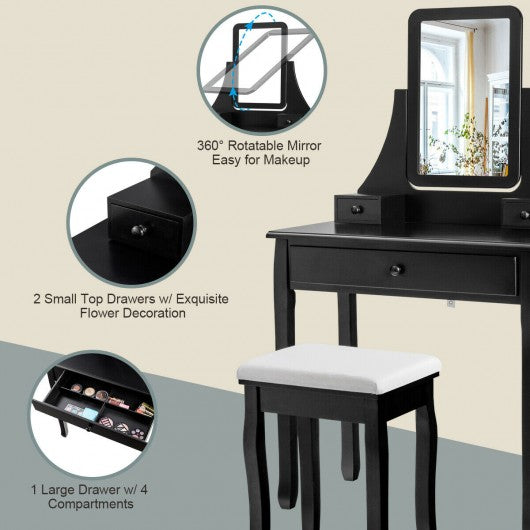 360° Rotatable Mirror
Easy for Makeup

2 Small Top Drawers w/ Exquisite
Flower Decoration

1 Large Drawer w/ 4
Compartments