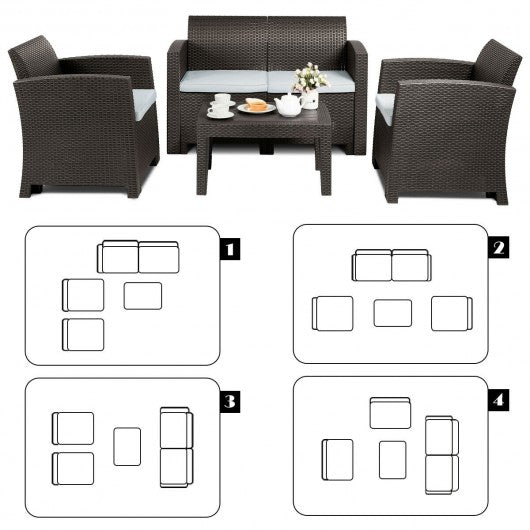 1

2

3

4