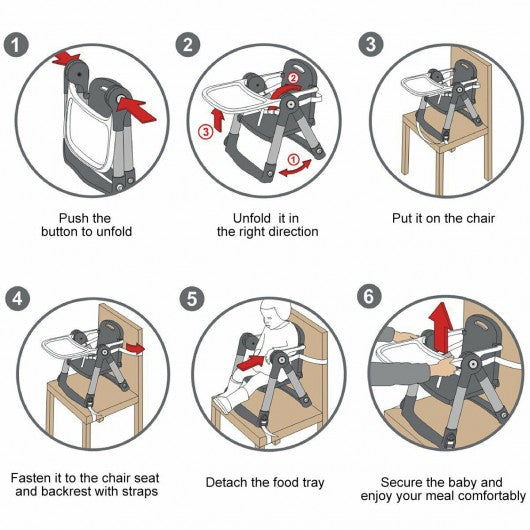 1

Push the button to unfold

2

2

3

1

Unfold it in the right direction

3

Put it on the chair

4

Fasten it to the chair seat and backrest with straps

5

Detach the food tray

6

Secure the baby and enjoy your meal comfortably