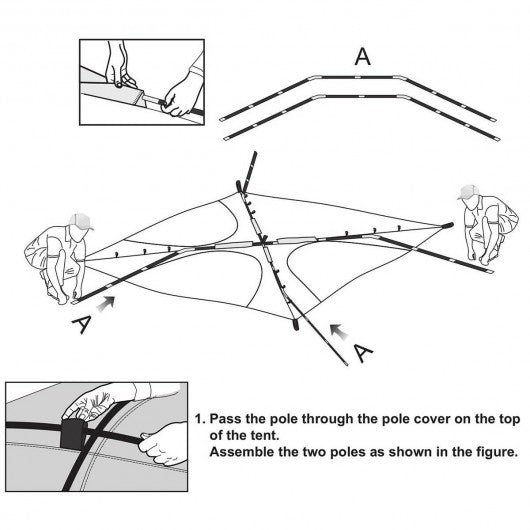 A

A

A

1. Pass the pole through the pole cover on the top of the tent.
Assemble the two poles as shown in the figure.